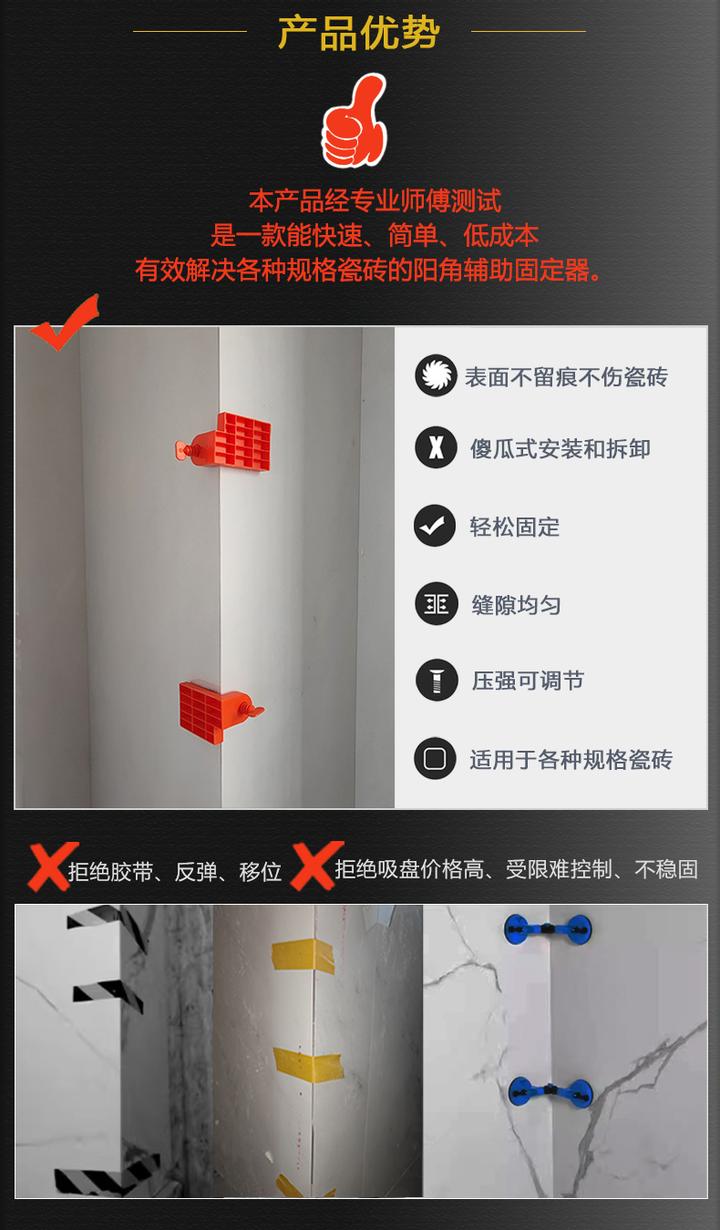 产品优势

本产品经专业师傅测试
是一款能快速、简单、低成本
有效解决各种规格瓷砖的阳角辅助固定器。

表面不留痕不伤瓷砖

傻瓜式安装和拆卸

轻松固定

缝隙均匀

压强可调节

适用于各种规格瓷砖

拒绝胶带、反弹、移位

拒绝吸盘价格高、受限难控制、不稳固